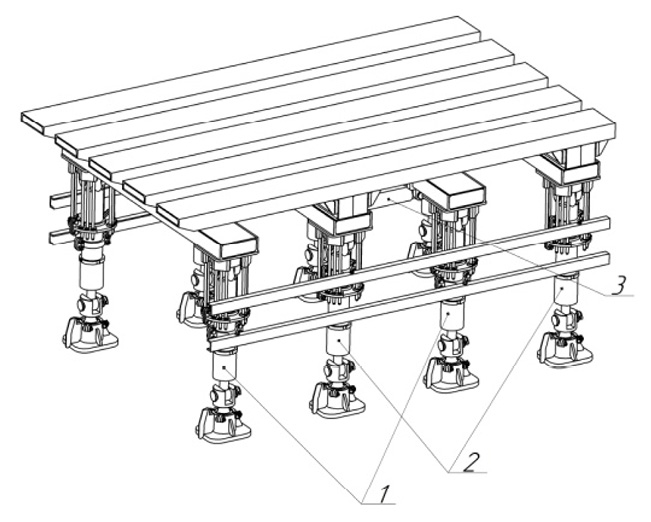 3
2
1